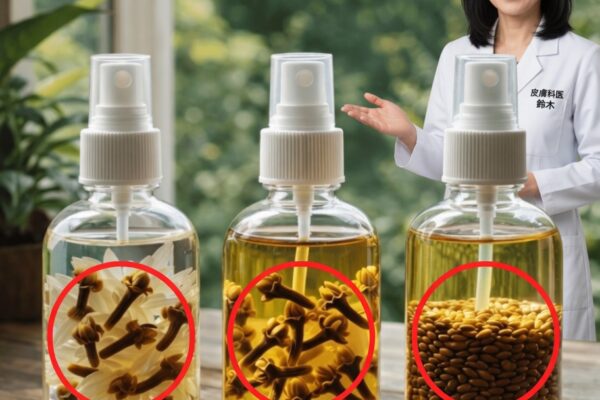 皮膚科医
鈴木