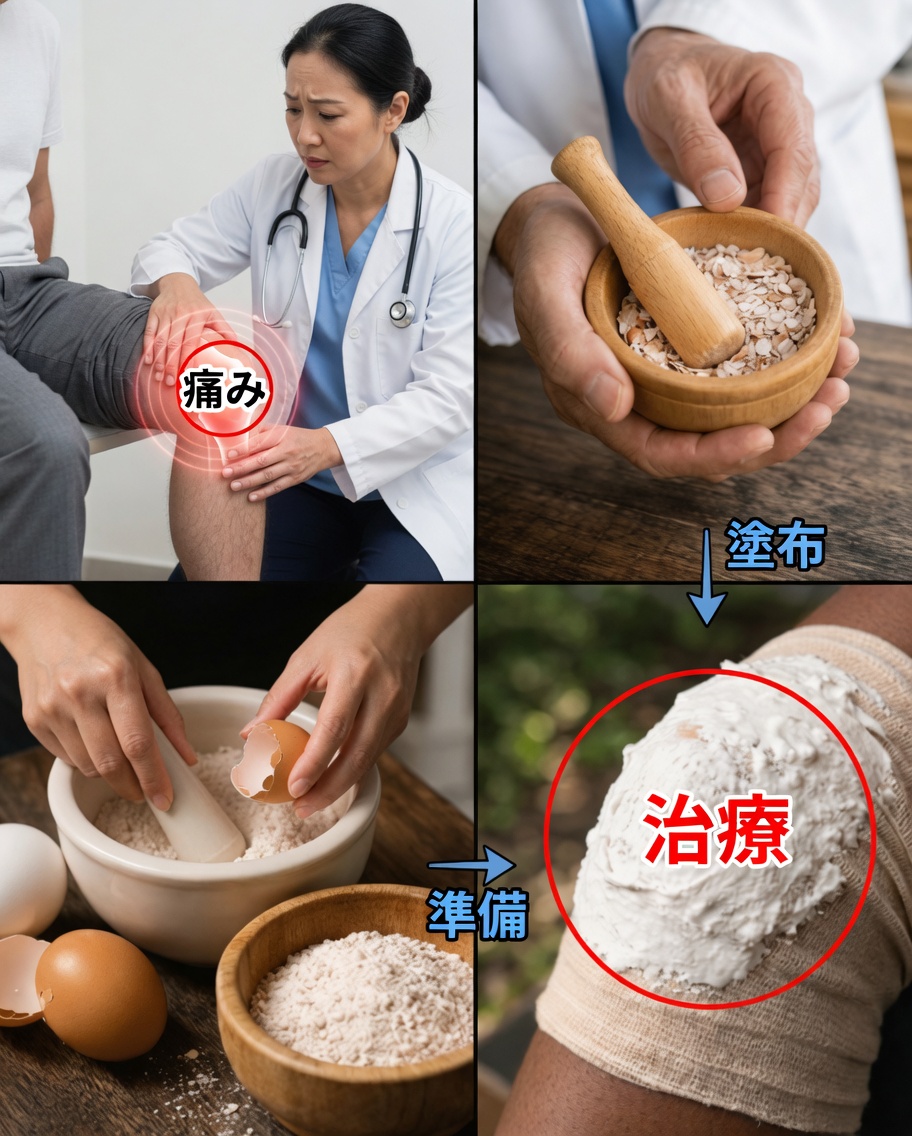 痛み

塗布

準備

治療