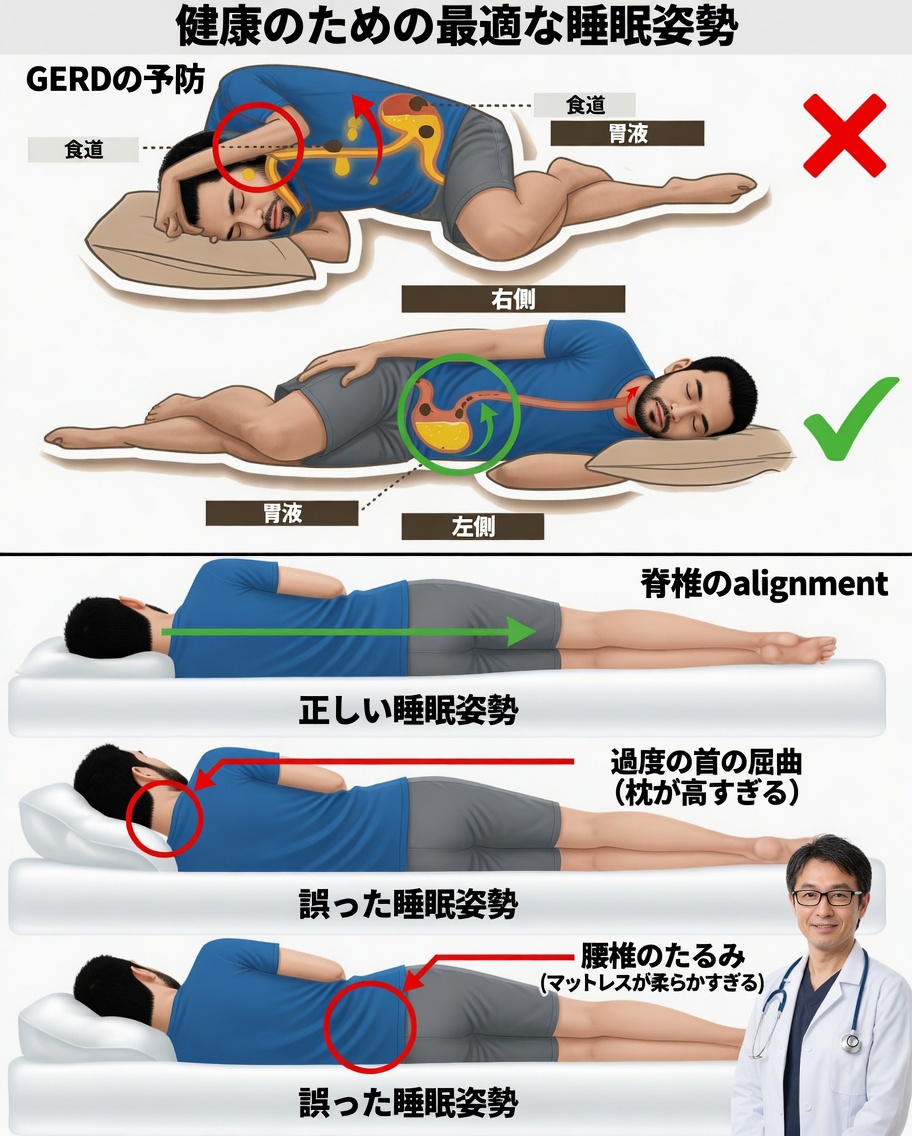 健康のための最適な睡眠姿勢

GERDの予防

食道

食道

胃液

右側

胃液

左側

脊椎のalignment

正しい睡眠姿勢

過度の首の屈曲
(枕が高すぎる)

誤った睡眠姿勢

腰椎のたるみ
(マットレスが柔らかすぎる)

誤った睡眠姿勢