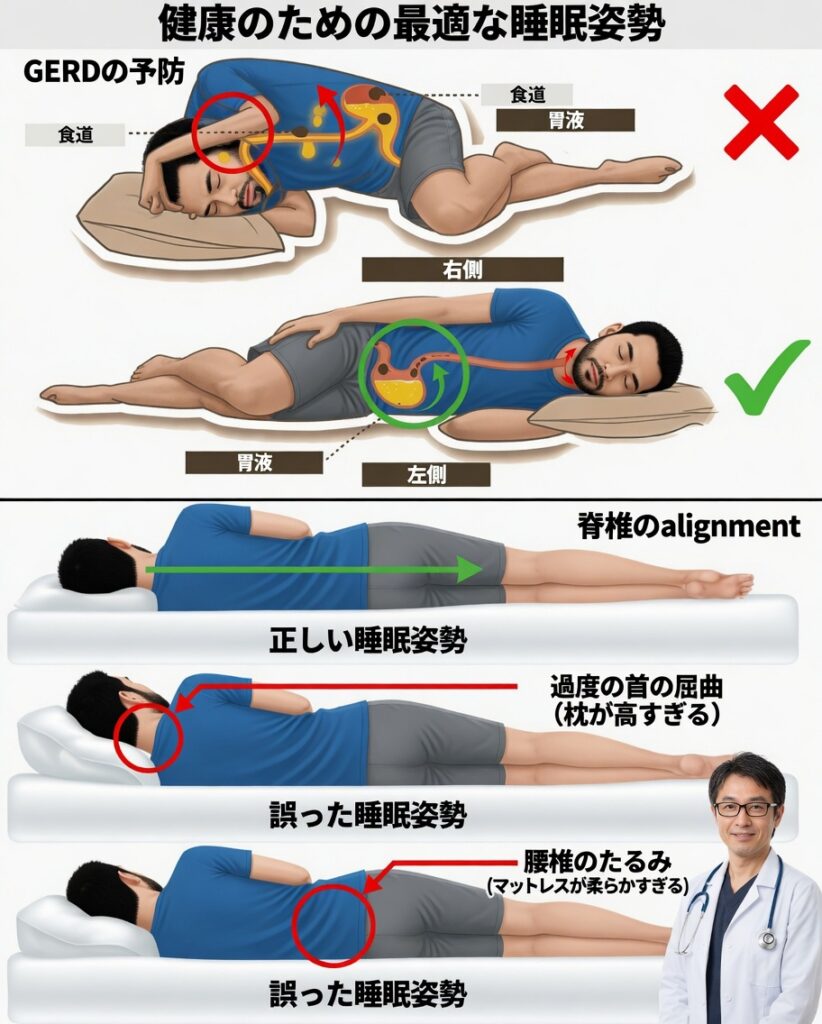 健康のための最適な睡眠姿勢

GERDの予防

食道

食道

胃液

右側

胃液

左側

脊椎のalignment

正しい睡眠姿勢

過度の首の屈曲
(枕が高すぎる)

誤った睡眠姿勢

腰椎のたるみ
(マットレスが柔らかすぎる)

誤った睡眠姿勢