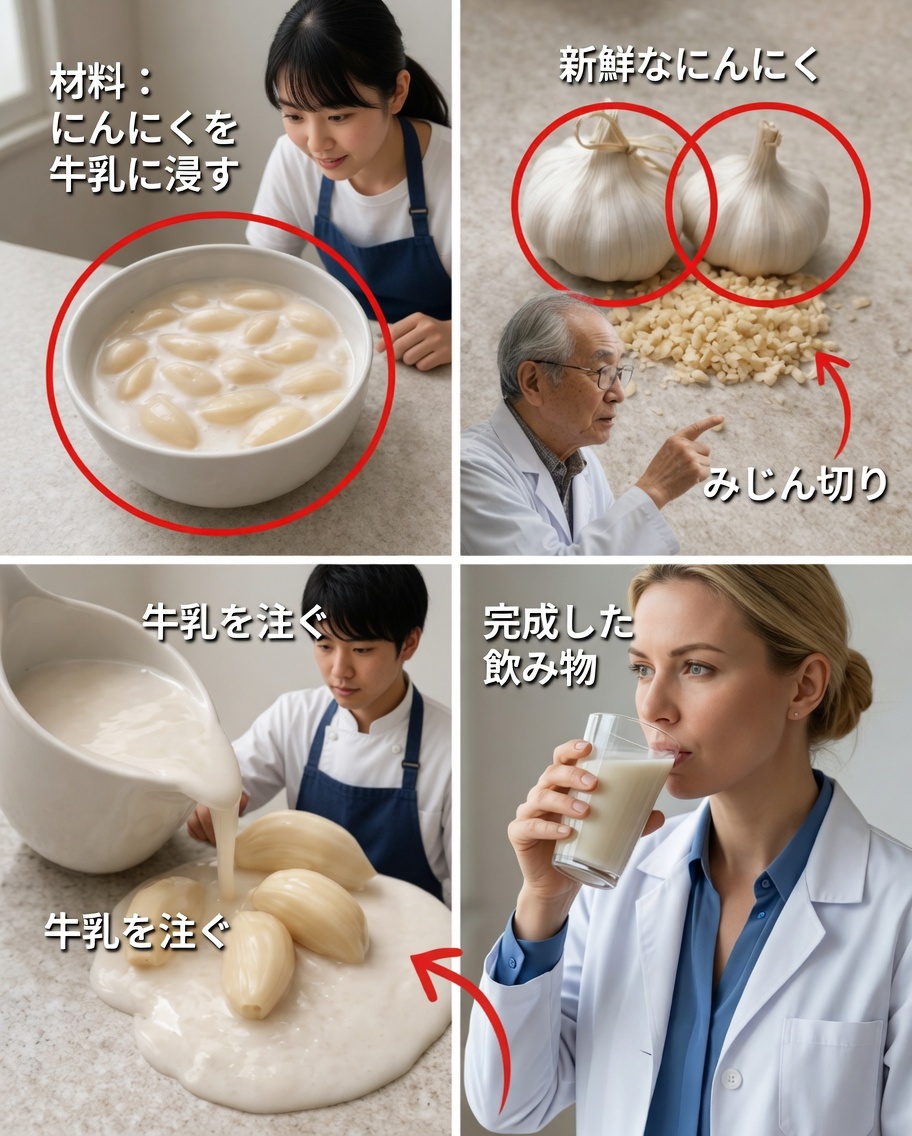 材料：
にんにくを
牛乳に浸す

新鮮なにんにく

みじん切り

牛乳を注ぐ

牛乳を注ぐ

完成した
飲み物