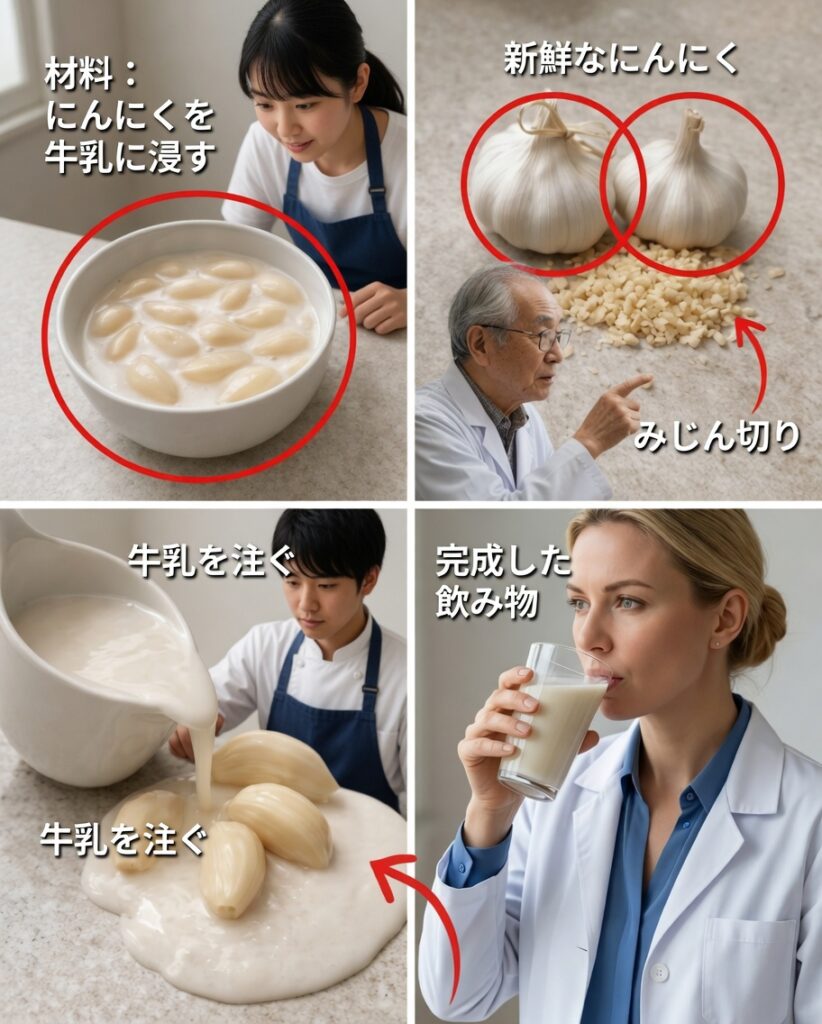 材料：
にんにくを
牛乳に浸す

新鮮なにんにく

みじん切り

牛乳を注ぐ

牛乳を注ぐ

完成した
飲み物