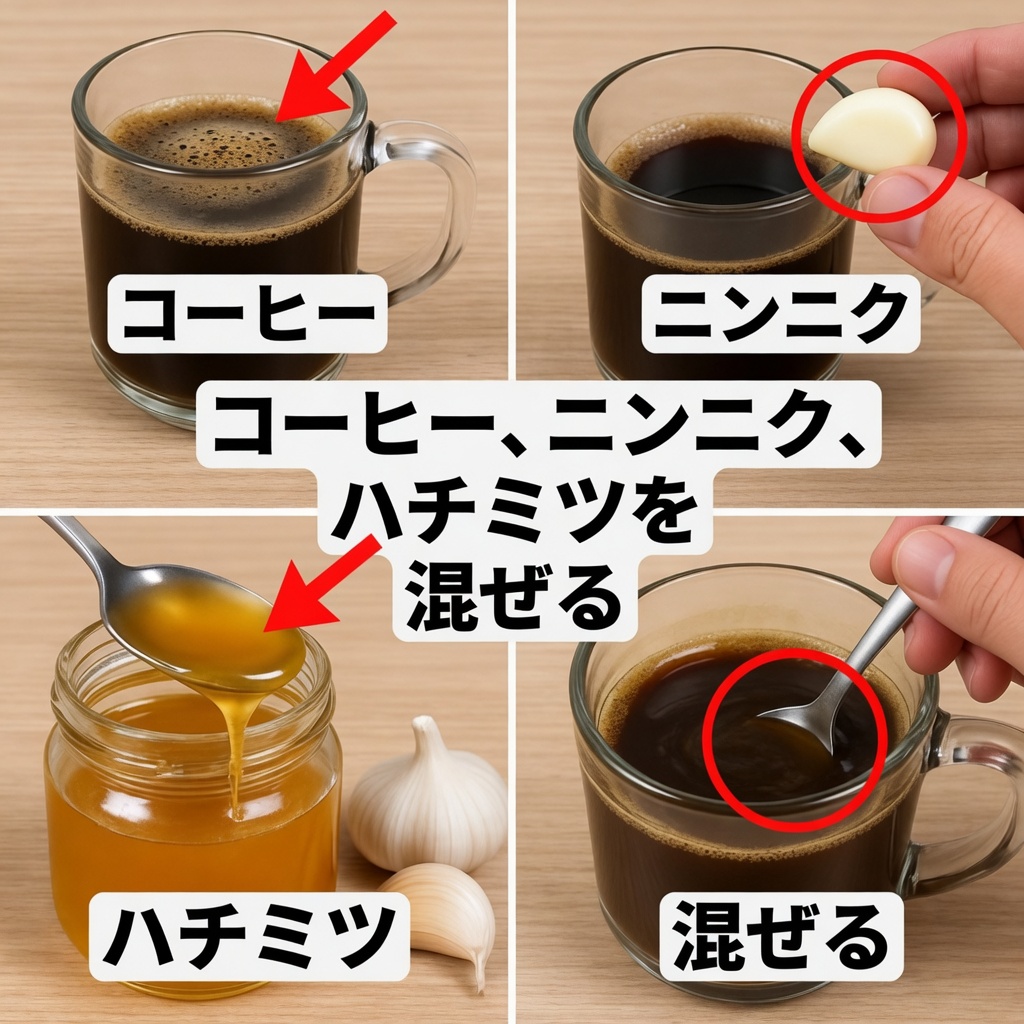 コーヒー

ニンニク

コーヒー、ニンニク、ハチミツを混ぜる

ハチミツ

混ぜる