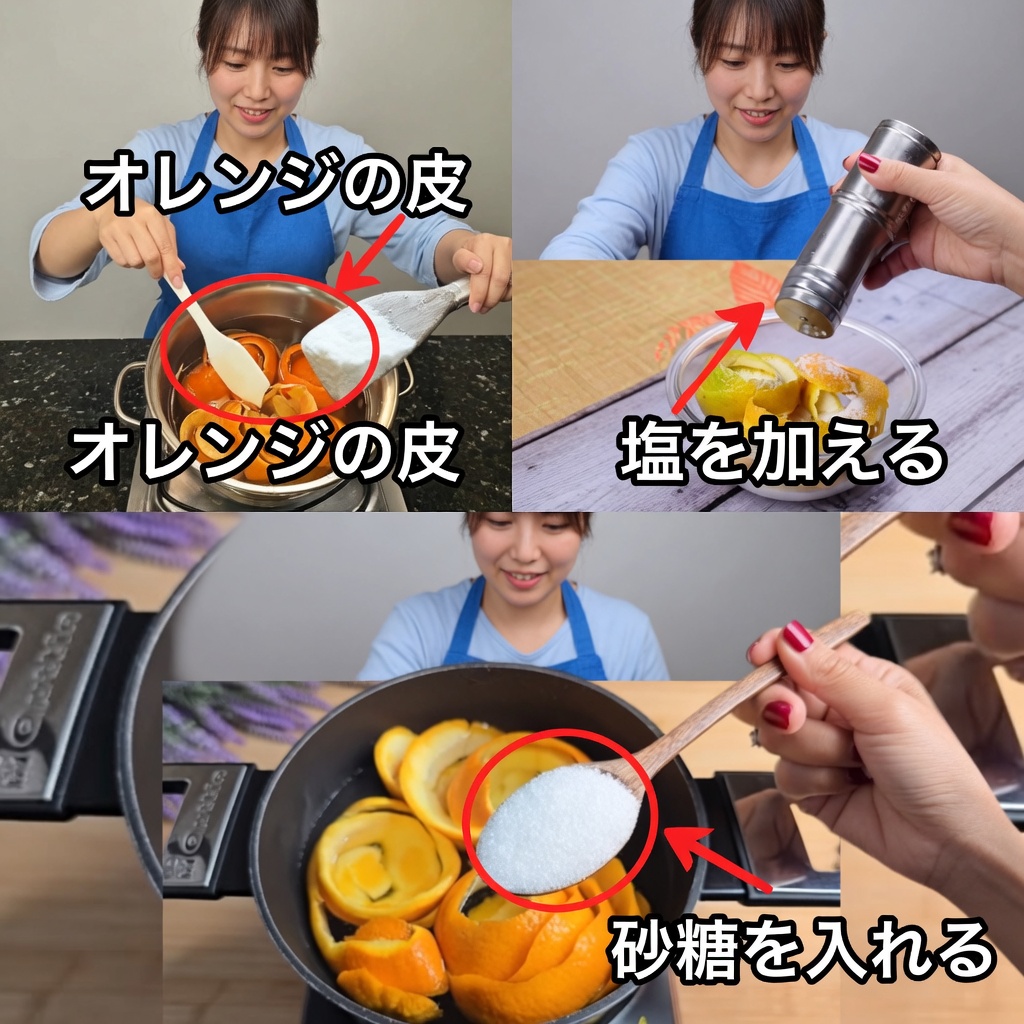 オレンジの皮

オレンジの皮

塩を加える

砂糖を入れる