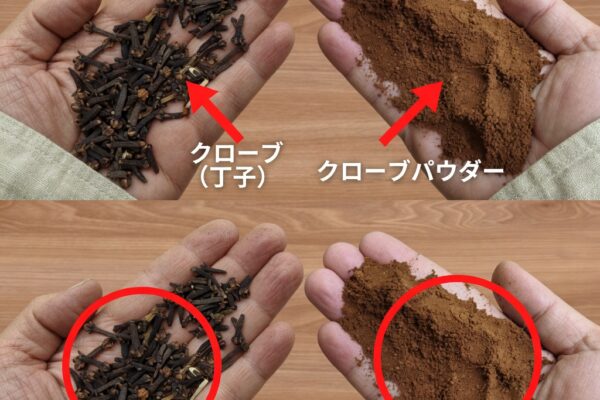 クローブ
（丁子）

クローブパウダー