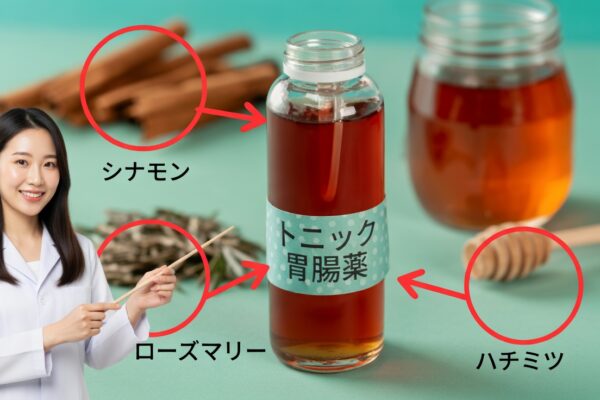 シナモン

トニック
胃腸薬

ローズマリー

ハチミツ