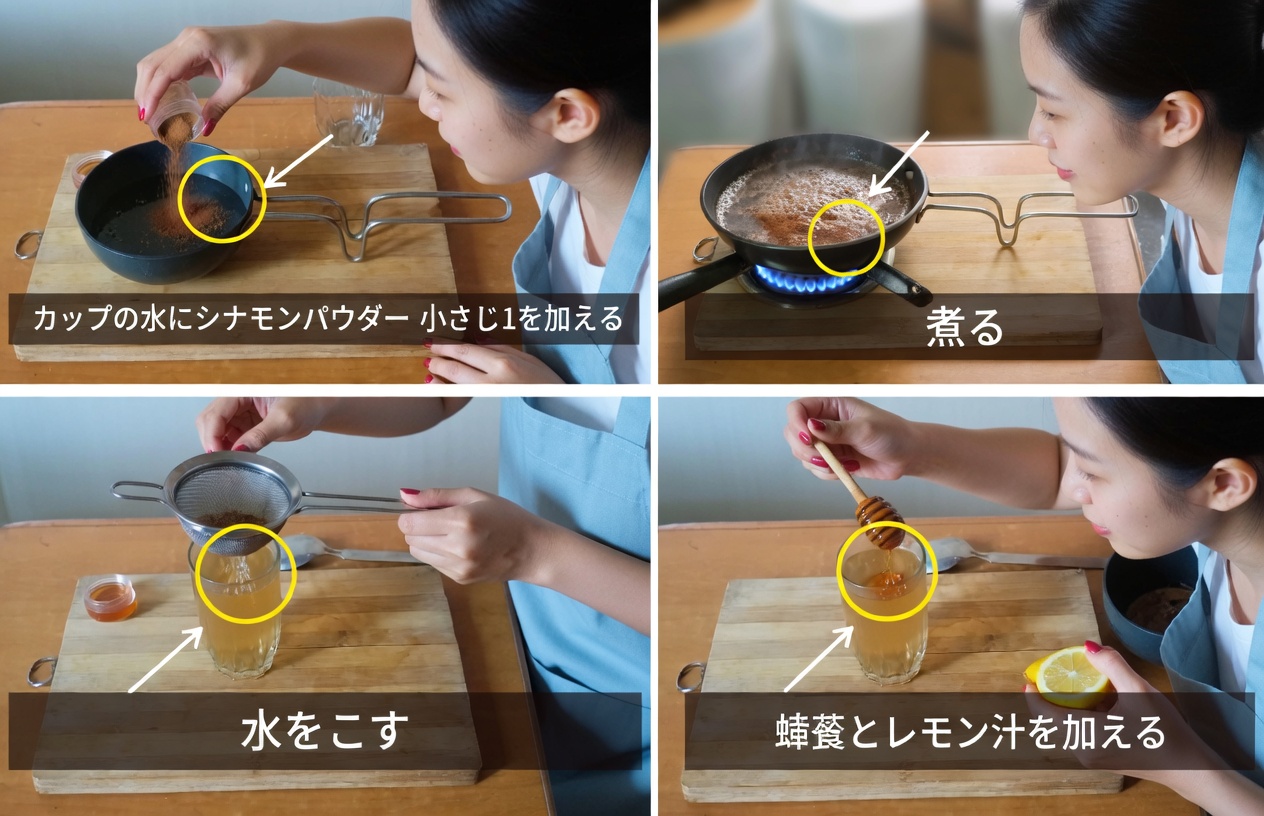 カップの水にシナモンパウダー 小さじ1を加える

煮る

水をこす

蜂蜜とレモン汁を加える