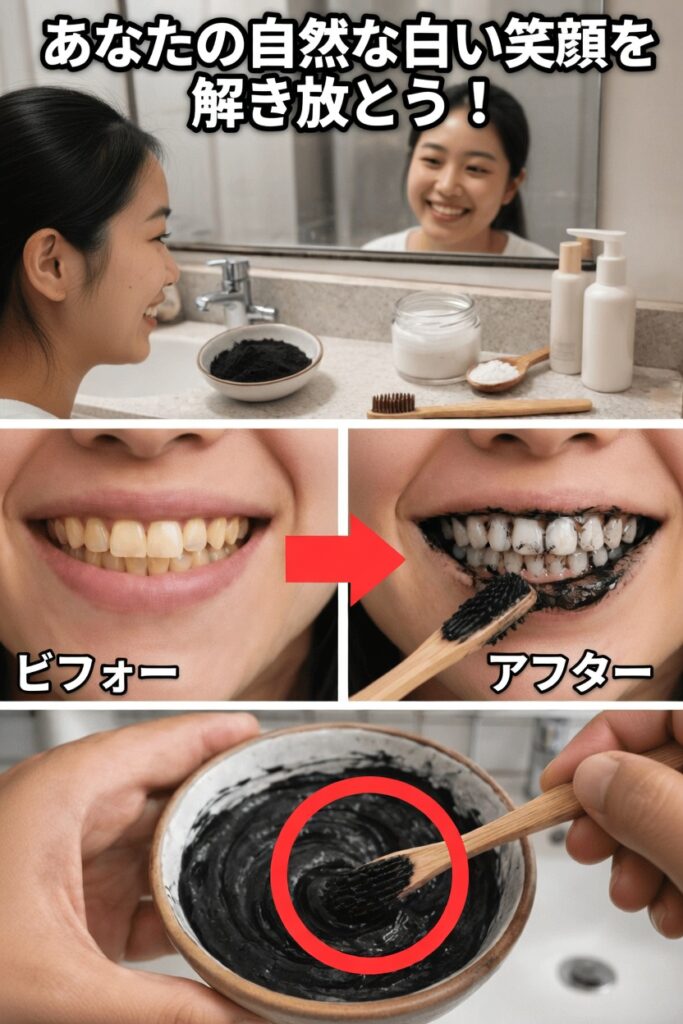 あなたの自然な白い笑顔を解き放とう！

ビフォー

アフター