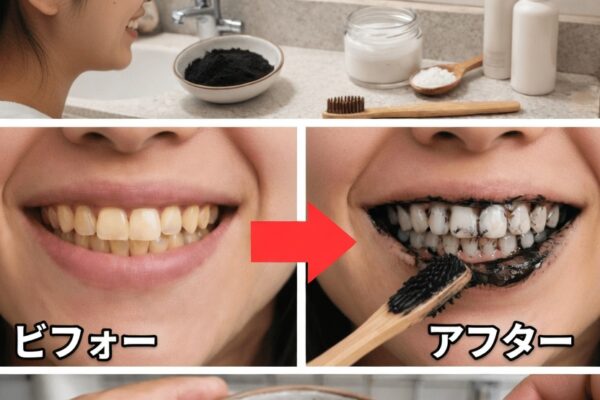 ビフォー

アフター