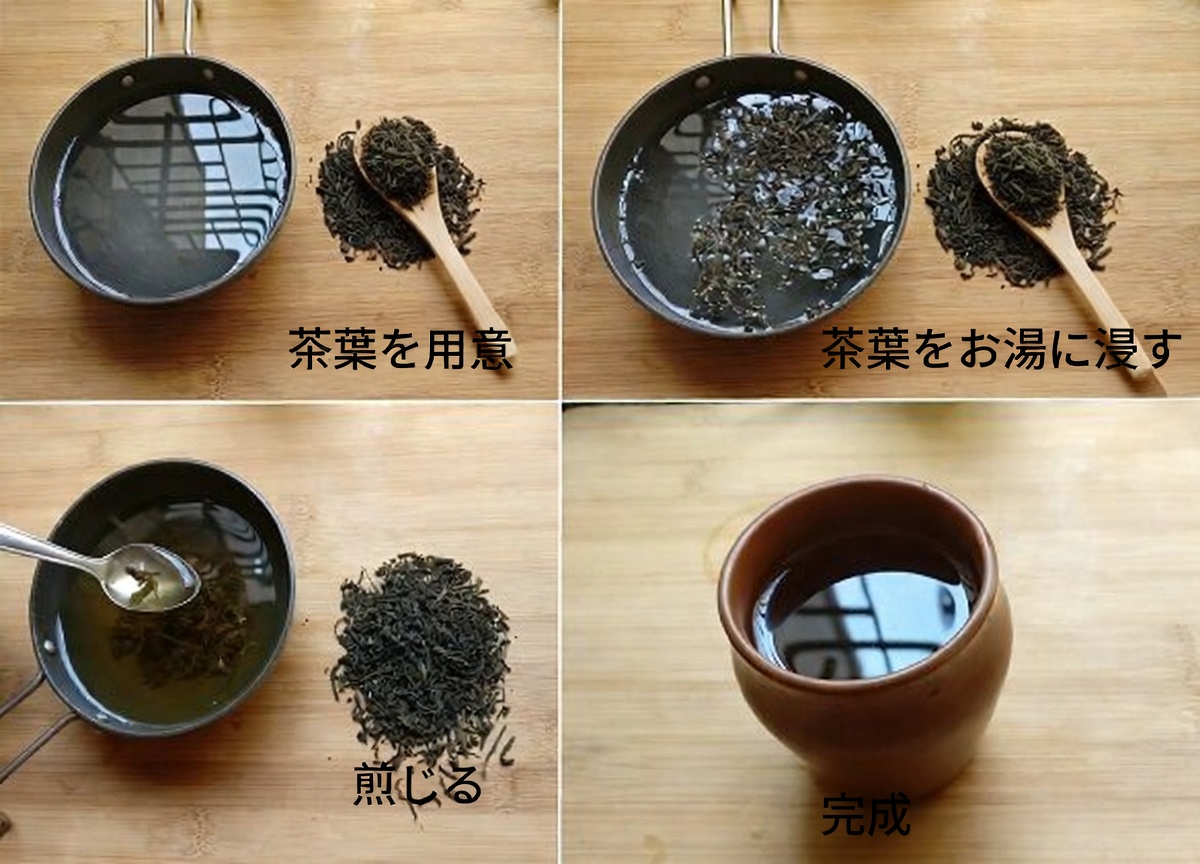 茶葉を用意

茶葉をお湯に浸す

煎じる

完成