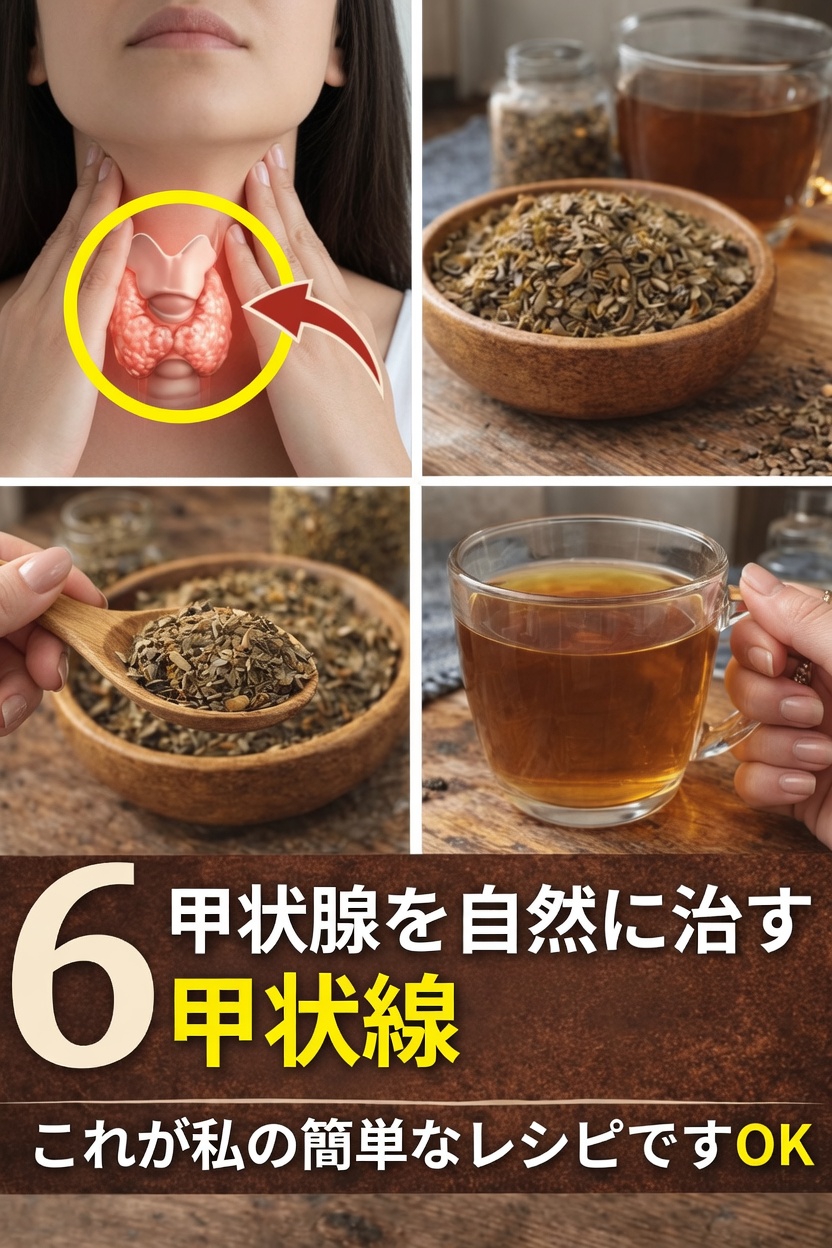 6 甲状腺を自然に治す
甲状線

これが私の簡単なレシピですOK