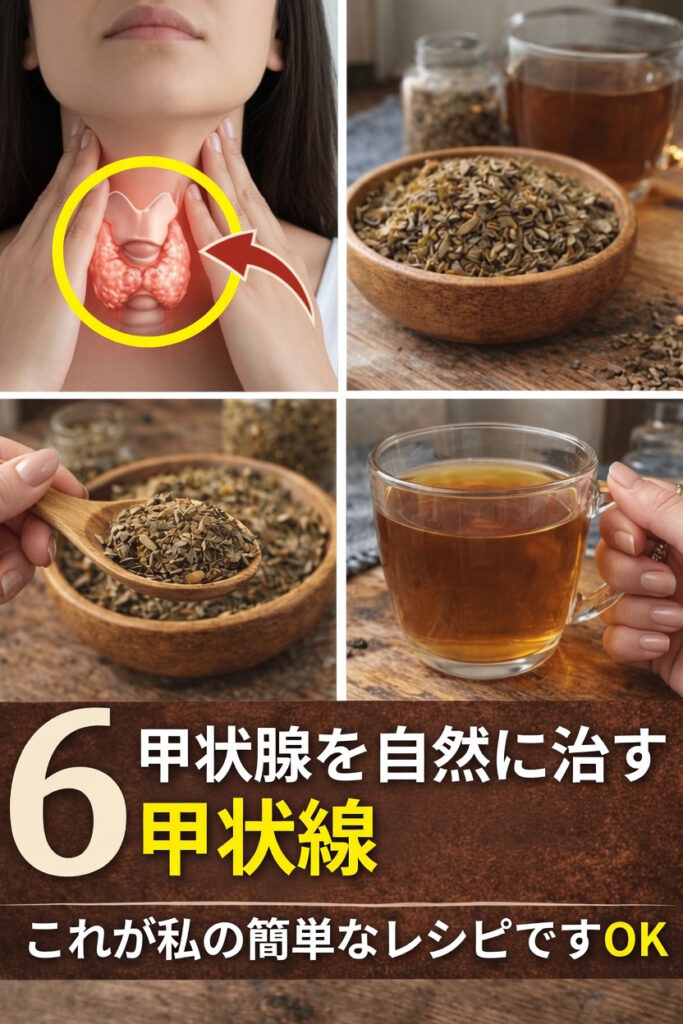 6 甲状腺を自然に治す
甲状線

これが私の簡単なレシピですOK