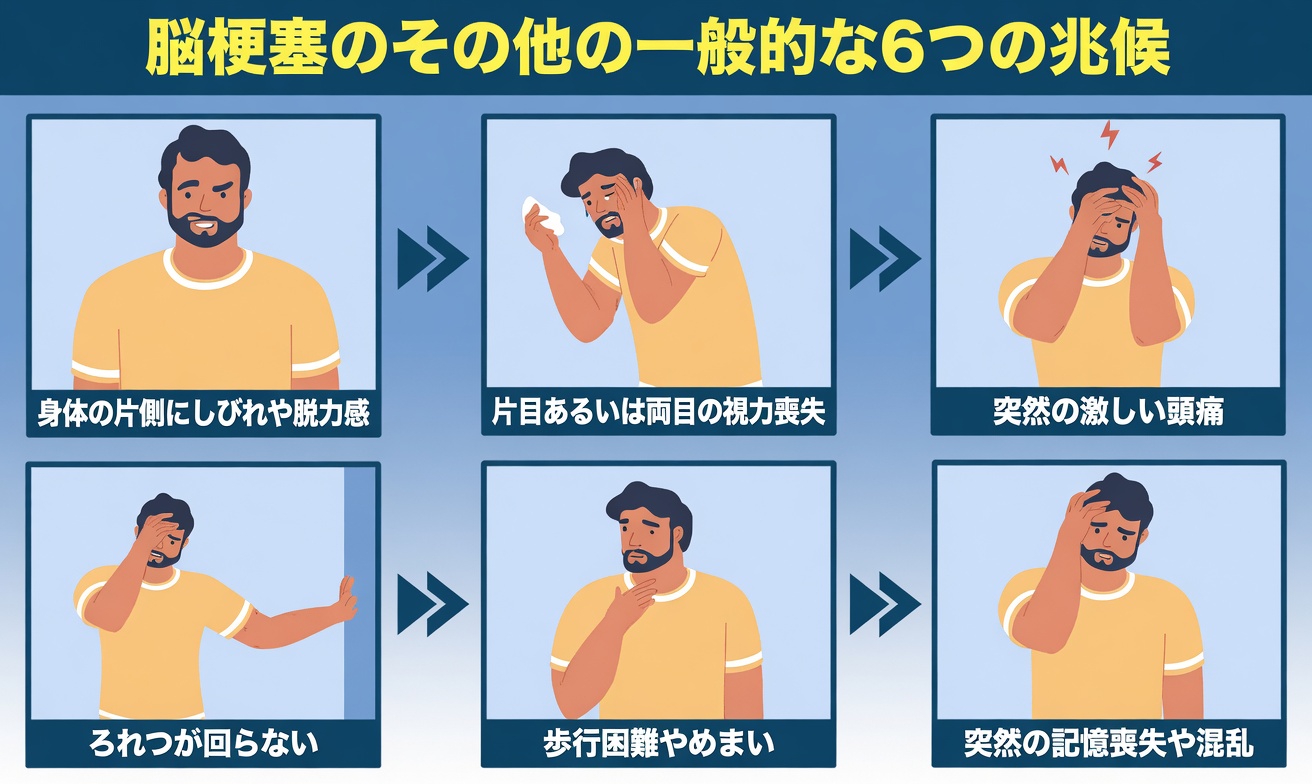 脳梗塞のその他の一般的な6つの兆候

身体の片側にしびれや脱力感

片目あるいは両目の視力喪失

突然の激しい頭痛

ろれつが回らない

歩行困難やめまい

突然の記憶喪失や混乱